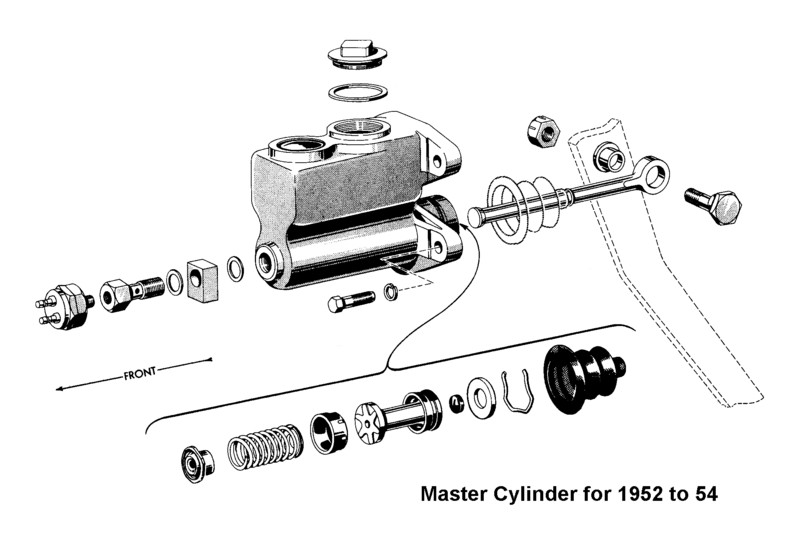 FRONT

Master Cylinder for 1952 to 54