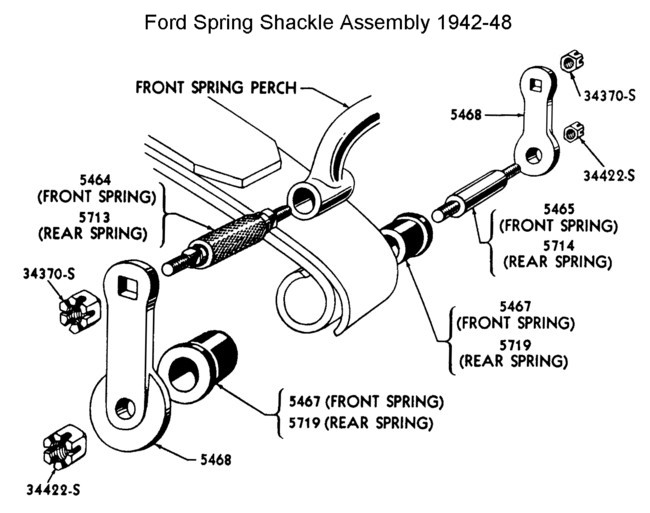 Ford Spring Shackle Assembly 1942-48

FRONT SPRING PERCH

5468

34370-S

34422-S

5464 (FRONT SPRING)
5713 (REAR SPRING)

5465 (FRONT SPRING)
5714 (REAR SPRING)

34370-S

5467 (FRONT SPRING)
5719 (REAR SPRING)

5467 (FRONT SPRING)
5719 (REAR SPRING)

5468

34422-S