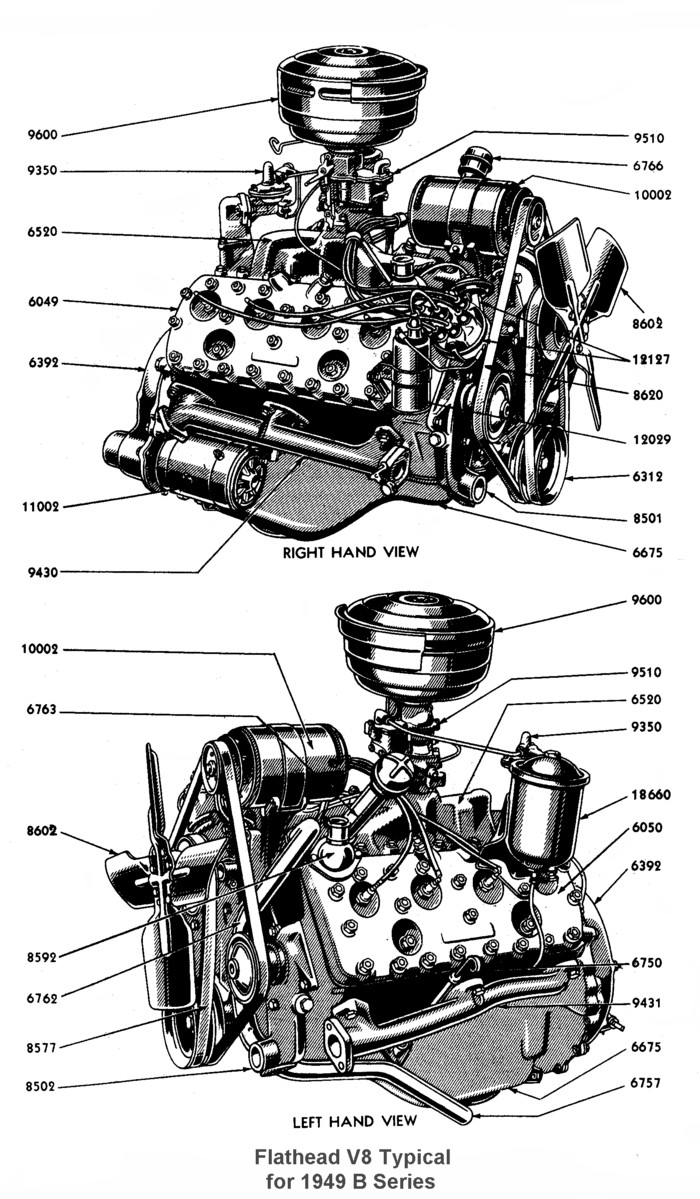 9600
9350
6520
6049
6392
11002
9430
9510
6766
10002
8602
12127
8620
12029
6312
8501
6675
RIGHT HAND VIEW

10002
6763
8602
8592
6762
8577
8502
9600
9510
6520
9350
18660
6050
6392
6750
9431
6675
6757
LEFT HAND VIEW

Flathead V8 Typical for 1949 B Series