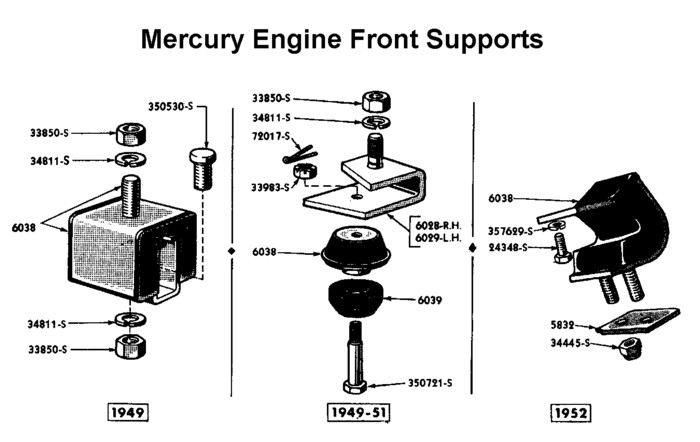 Mercury Engine Front Supports

350530-S
33850-S
34811-S
6038
34811-S
33850-S
1949

33850-S
34811-S
72017-S
33983-S
6028-R.H.
6029-L.H.
6038
6039
350721-S
1949-51

6038
357629-S
24348-S
5832
34445-S
1952