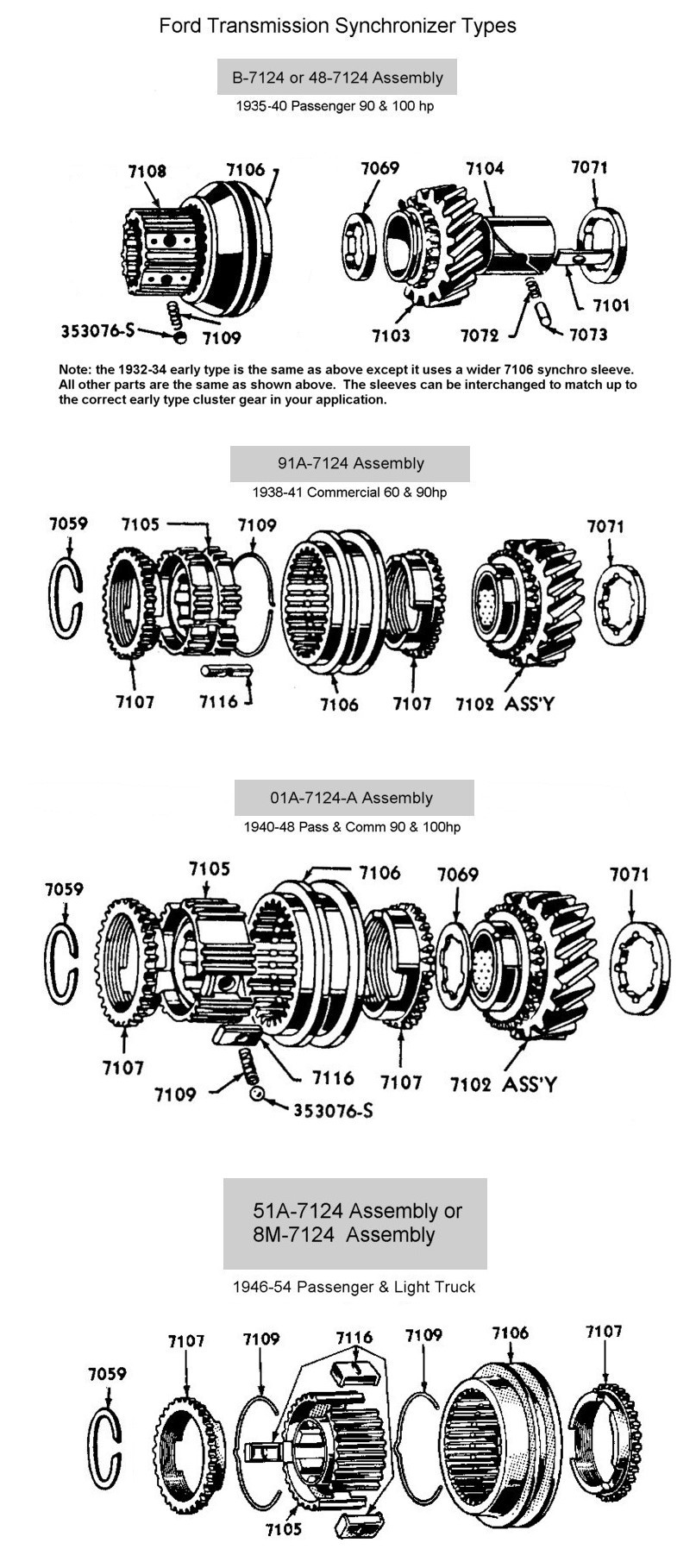 Ford Transmission Synchronizer Types

B-7124 or 48-7124 Assembly

1935-40 Passenger 90 & 100 hp

7108 7106 7069 7104 7071

353076-S 7109 7103 7072 7073 7101

Note: the 1932-34 early type is the same as above except it uses a wider 7106 synchro sleeve. All other parts are the same as shown above. The sleeves can be interchanged to match up to the correct early type cluster gear in your application.

91A-7124 Assembly

1938-41 Commercial 60 & 90hp

7059 7105 7109 7071

7107 7116 7106 7107 7102 ASS'Y

01A-7124-A Assembly

1940-48 Pass & Comm 90 & 100hp

7059 7105 7106 7069 7071

7107 7109 7116 353076-S 7107 7102 ASS'Y

51A-7124 Assembly or
8M-7124 Assembly

1946-54 Passenger & Light Truck

7059 7107 7109 7116 7109 7106 7107

7105