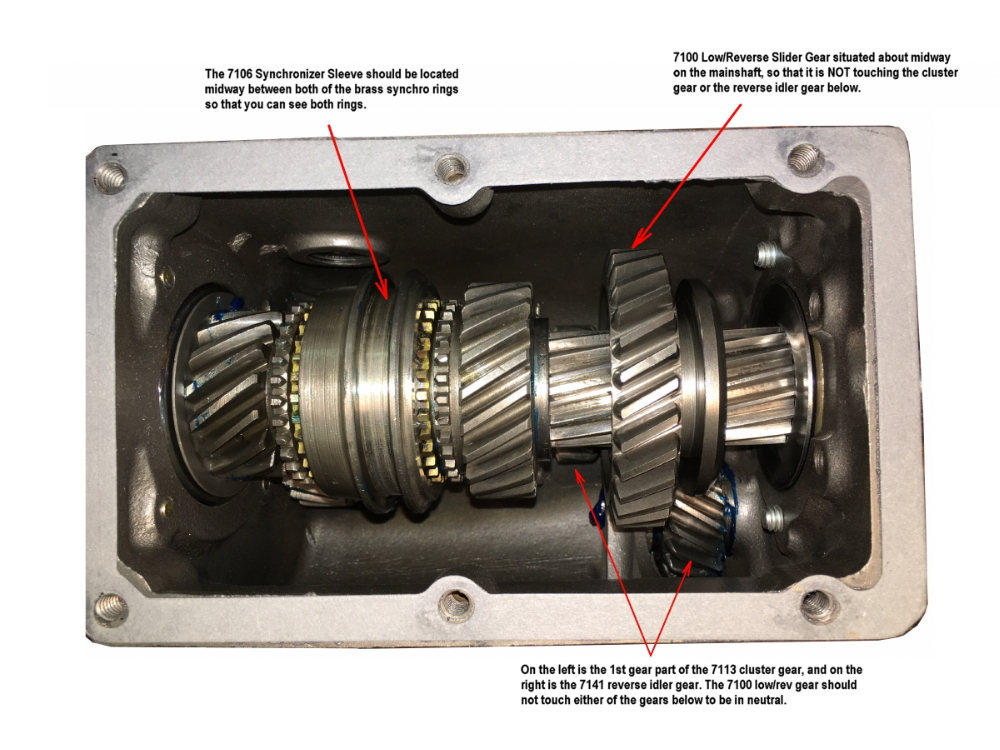 The 7106 Synchronizer Sleeve should be located midway between both of the brass synchro rings so that you can see both rings.

7100 Low/Reverse Slider Gear situated about midway on the mainshaft, so that it is NOT touching the cluster gear or the reverse idler gear below.

On the left is the 1st gear part of the 7113 cluster gear, and on the right is the 7141 reverse idler gear. The 7100 low/rev gear should not touch either of the gears below to be in neutral.